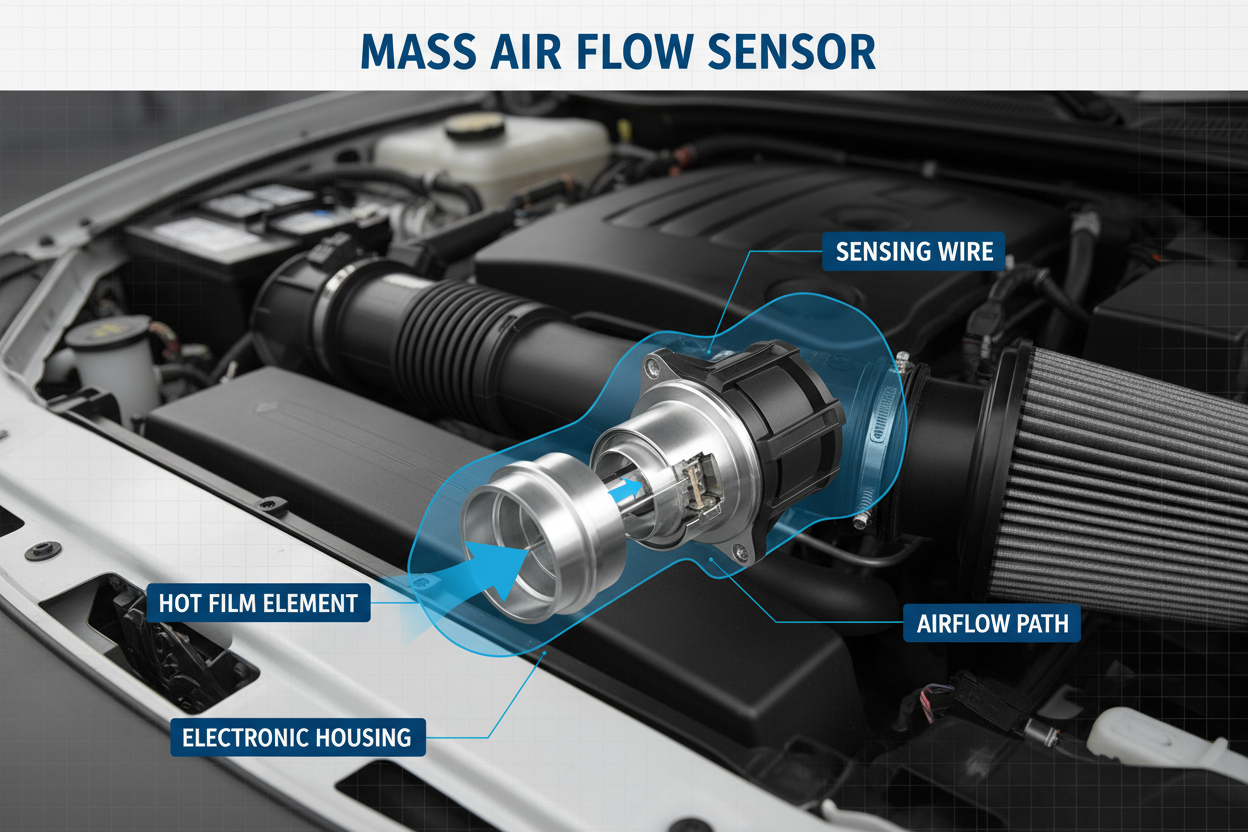 MASS AIR FLOW SENSOR

SENSING WIRE

HOT FILM ELEMENT

AIRFLOW PATH

ELECTRONIC HOUSING